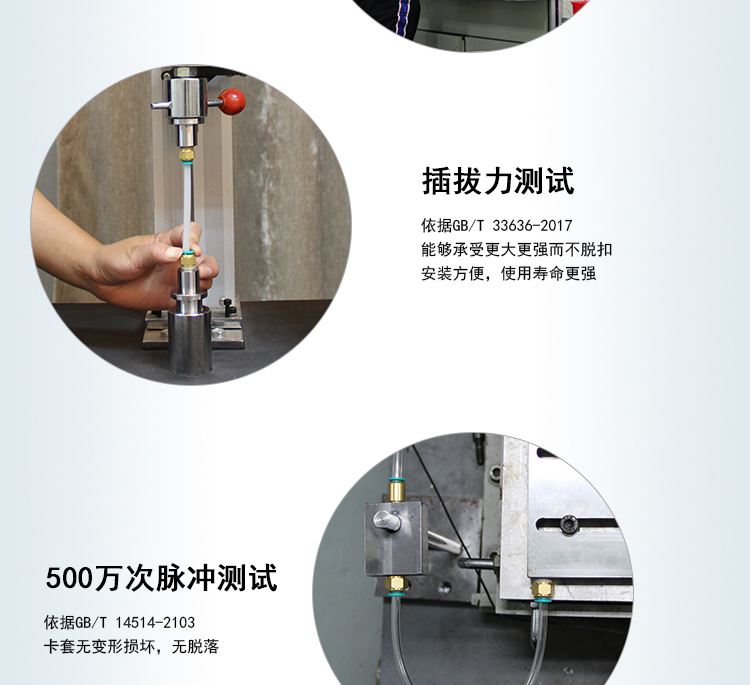 插拔力测试

依据GB/T 33636-2017
能够承受更大更强而不脱扣
安装方便，使用寿命更强

500万次脉冲测试

依据GB/T 14514-2103
卡套无变形损坏，无脱落